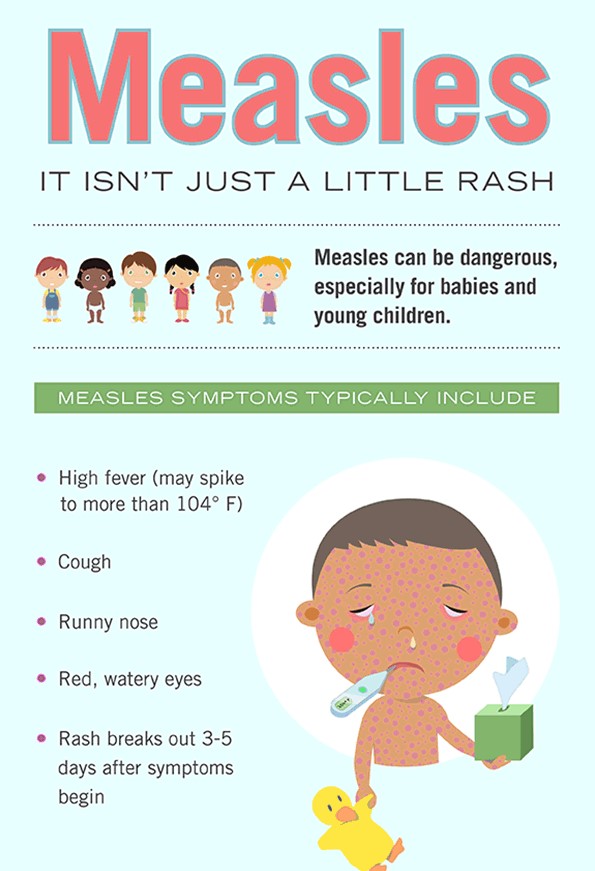 Measles

IT ISN'T JUST A LITTLE RASH

Measles can be dangerous, especially for babies and young children.

MEASLES SYMPTOMS TYPICALLY INCLUDE

• High fever (may spike to more than 104° F)

• Cough

• Runny nose

• Red, watery eyes

• Rash breaks out 3-5 days after symptoms begin